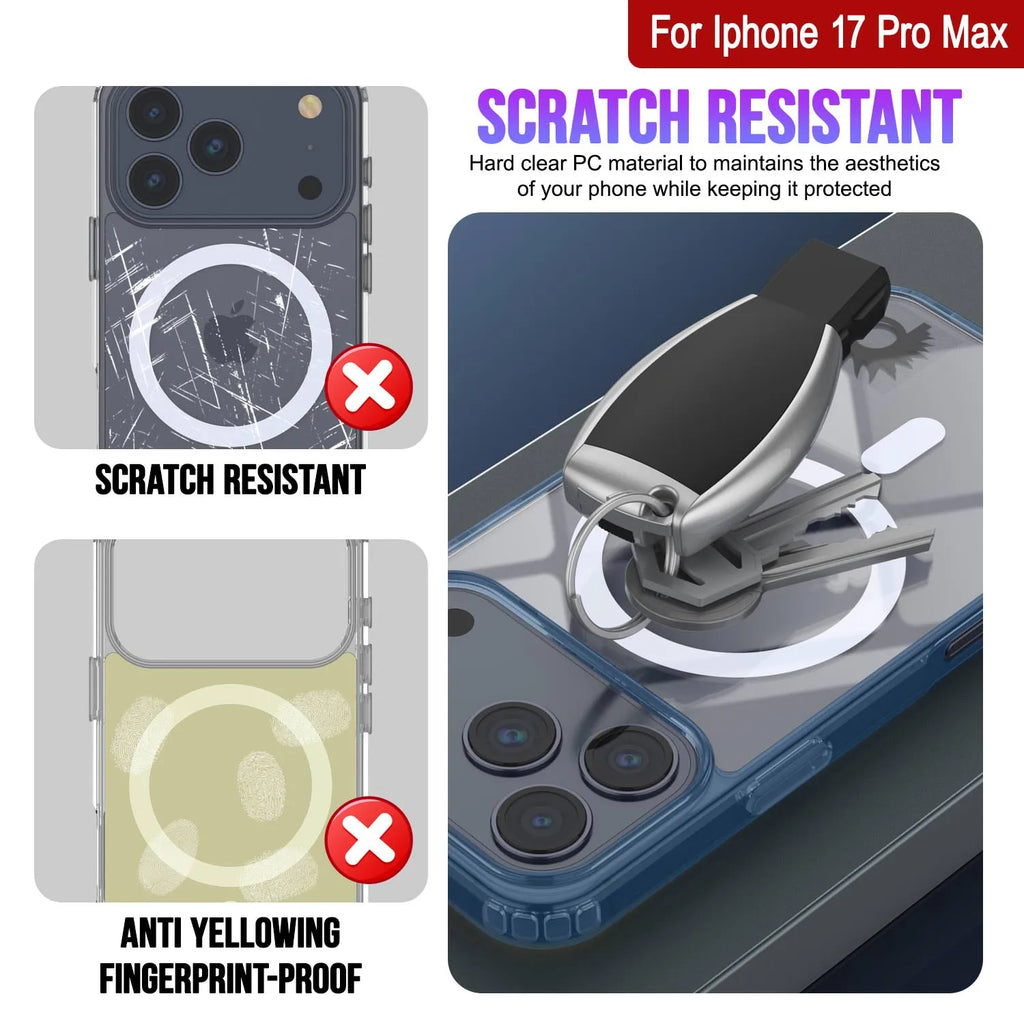 For Iphone 17 Pro Max

SCRATCH RESISTANT

Hard clear PC material to maintains the aesthetics of your phone while keeping it protected

SCRATCH RESISTANT

ANTI YELLOWING
FINGERPRINT-PROOF