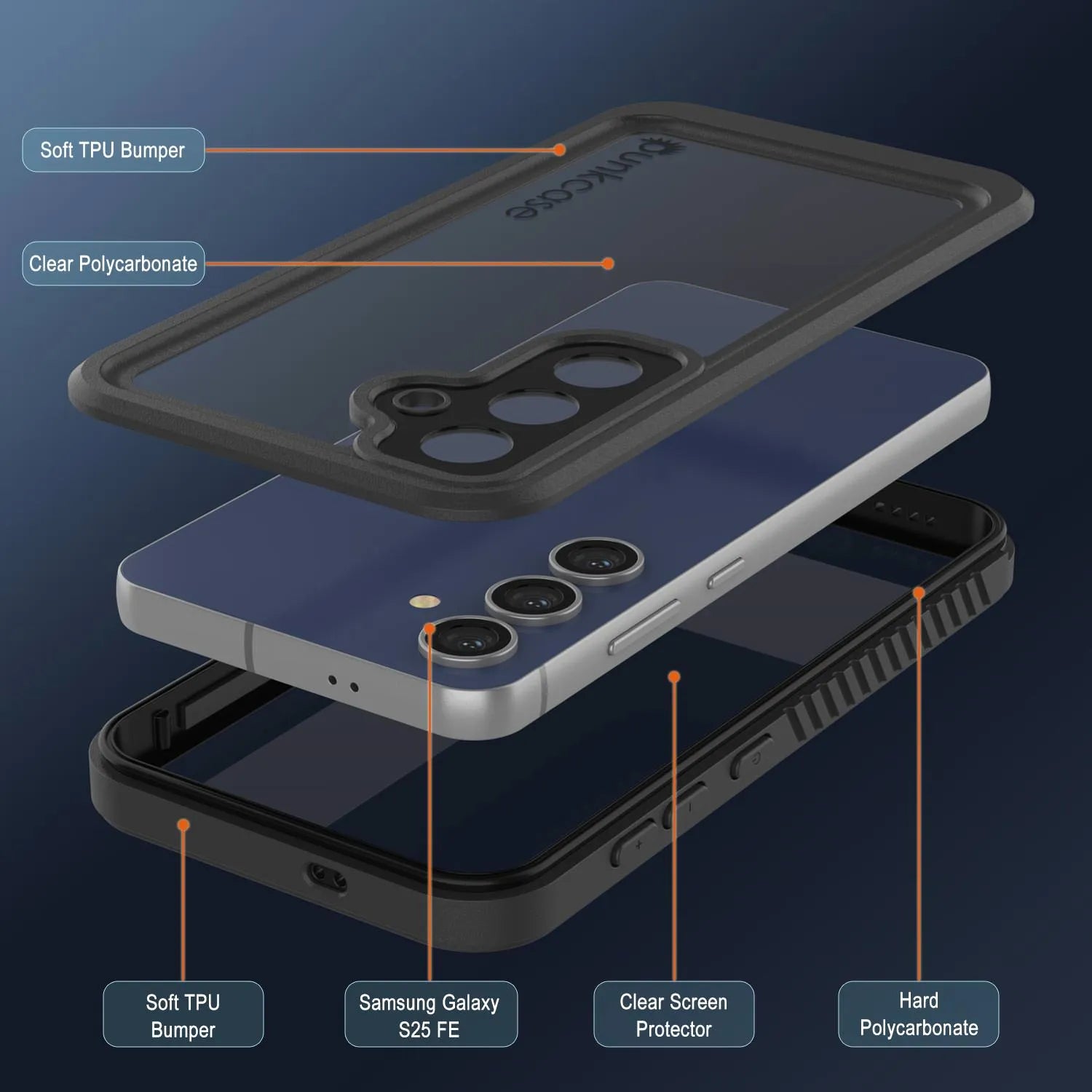 Soft TPU Bumper

punkcase

Clear Polycarbonate

Soft TPU Bumper

Samsung Galaxy S25 FE

Clear Screen Protector

Hard Polycarbonate