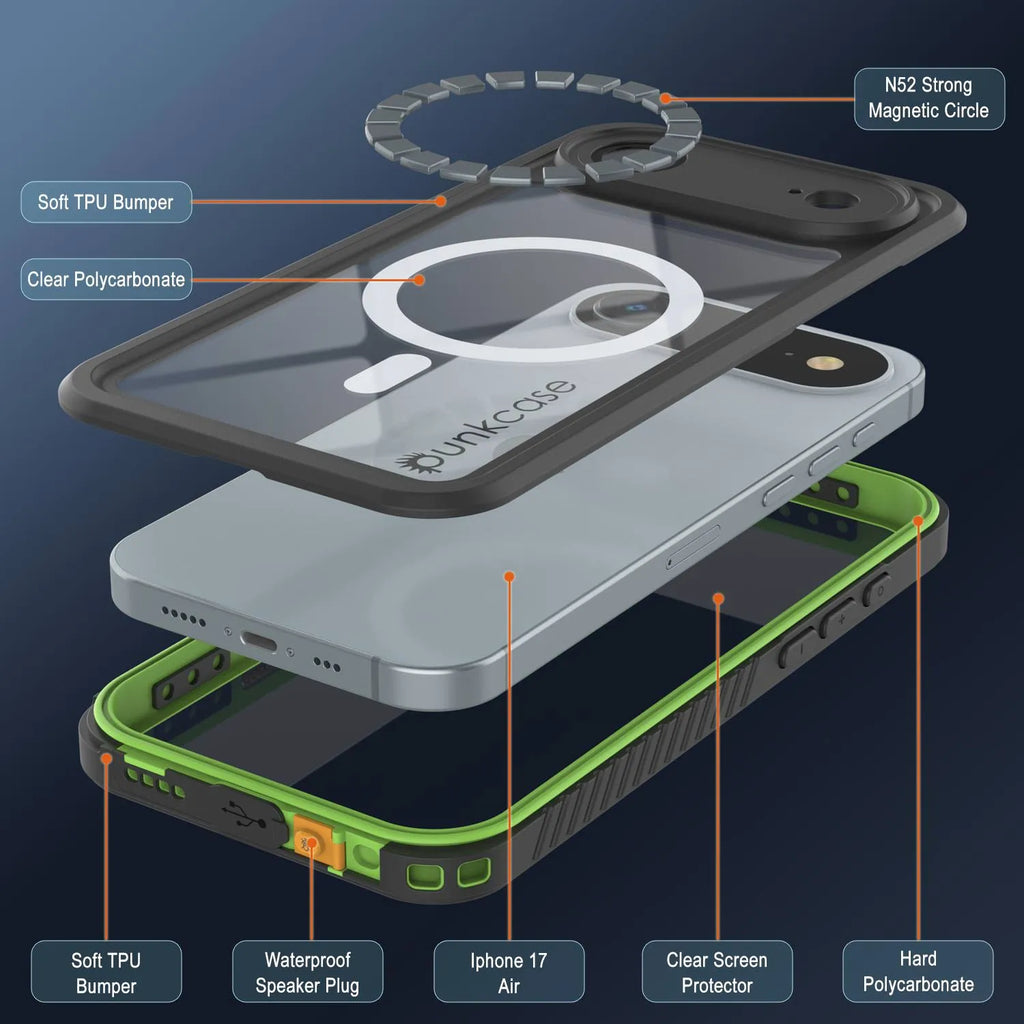 N52 Strong Magnetic Circle

Soft TPU Bumper

Clear Polycarbonate

punkcase

Soft TPU Bumper

Waterproof Speaker Plug

Iphone 17 Air

Clear Screen Protector

Hard Polycarbonate