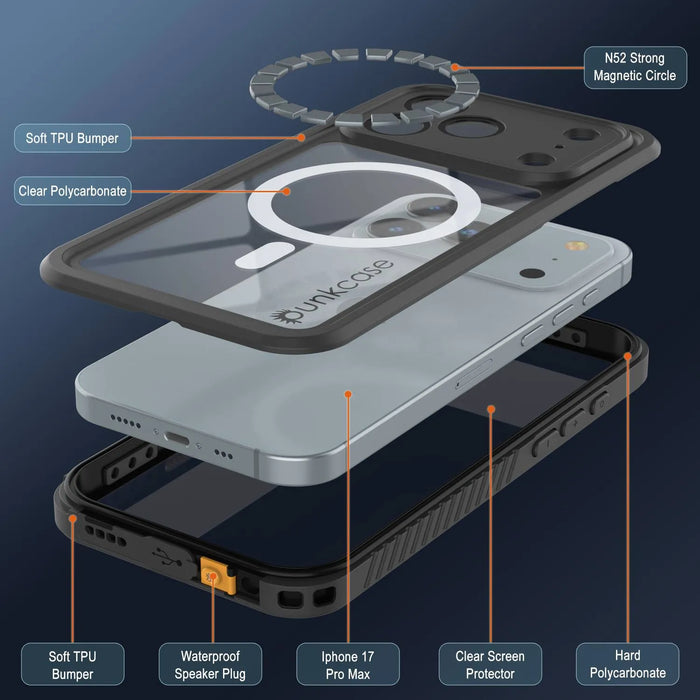 N52 Strong Magnetic Circle

Soft TPU Bumper

Clear Polycarbonate

punkcase

Soft TPU Bumper

Waterproof Speaker Plug

Iphone 17 Pro Max

Clear Screen Protector

Hard Polycarbonate