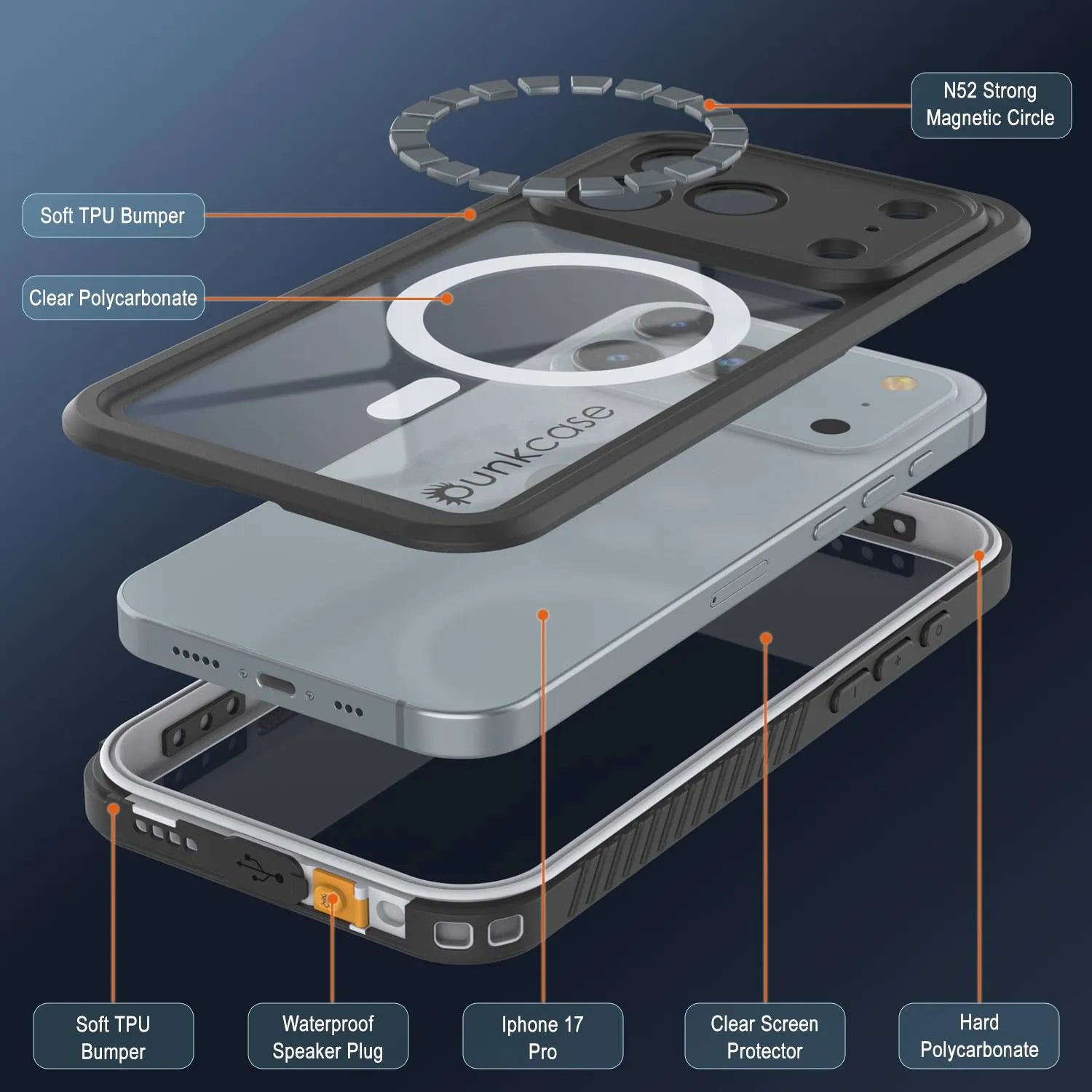 N52 Strong Magnetic Circle

Soft TPU Bumper

Clear Polycarbonate

punkcase

Soft TPU Bumper

Waterproof Speaker Plug

Iphone 17 Pro

Clear Screen Protector

Hard Polycarbonate