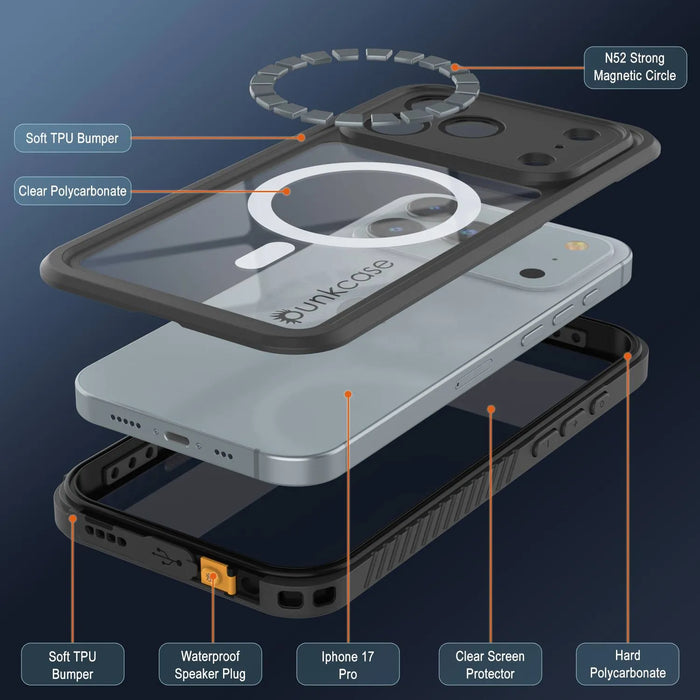 N52 Strong Magnetic Circle

Soft TPU Bumper

Clear Polycarbonate

punkcase

Soft TPU Bumper

Waterproof Speaker Plug

Iphone 17 Pro

Clear Screen Protector

Hard Polycarbonate