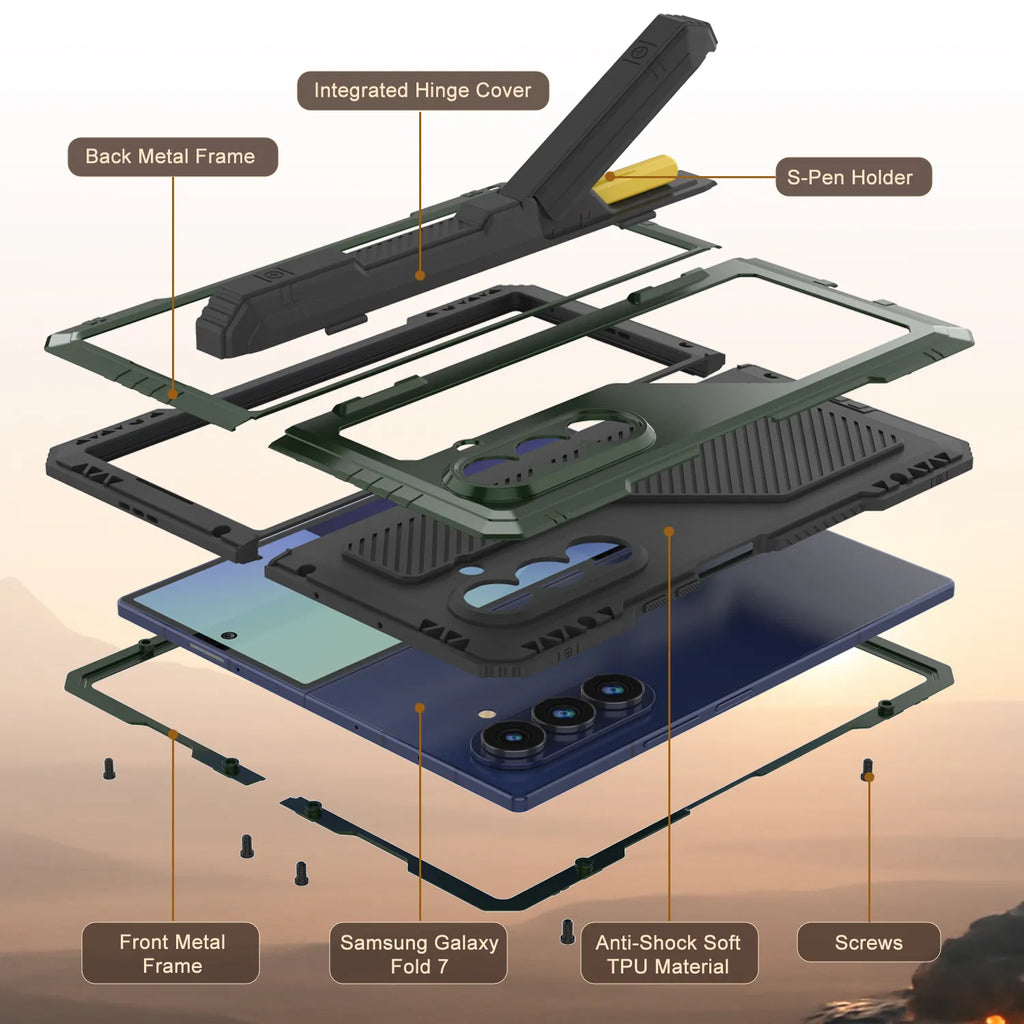 Integrated Hinge Cover

Back Metal Frame

S-Pen Holder

Front Metal Frame

Samsung Galaxy Fold 7

Anti-Shock Soft TPU Material

Screws