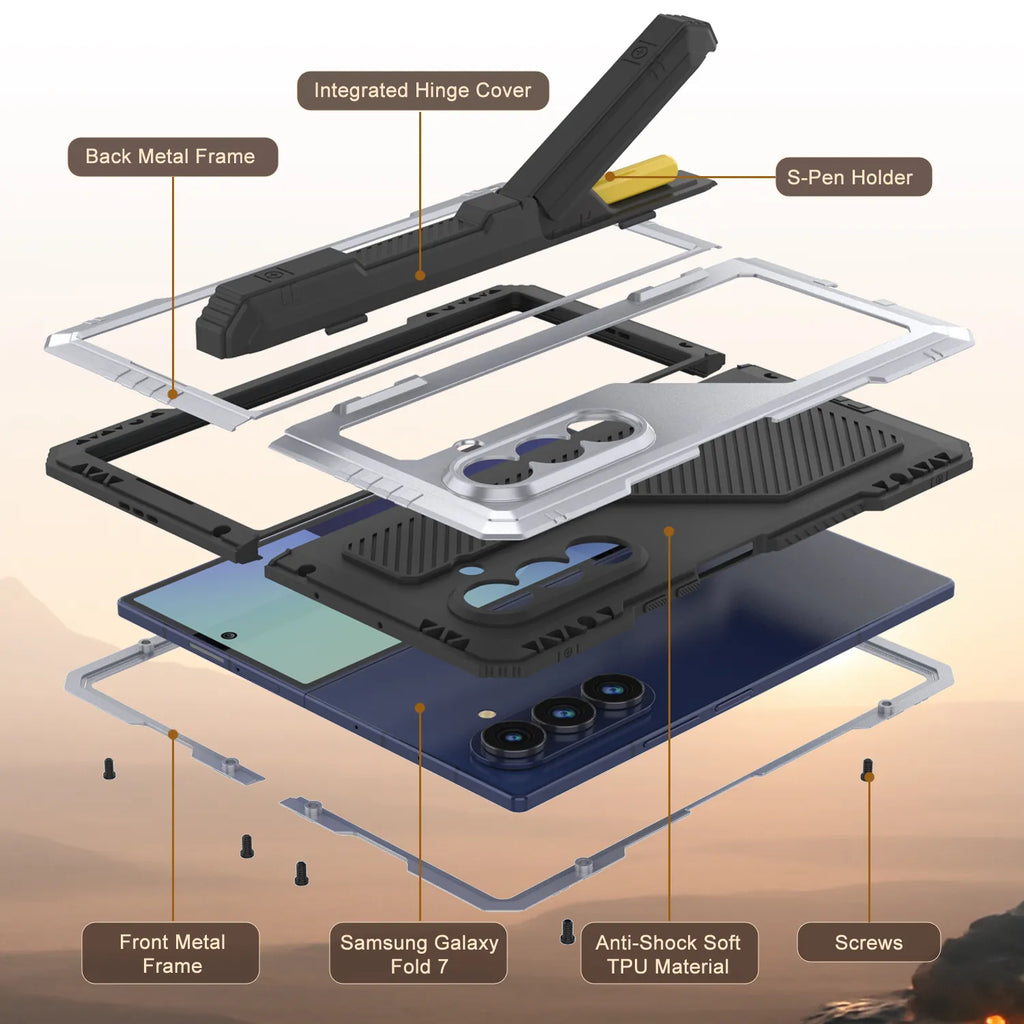 Integrated Hinge Cover

Back Metal Frame

S-Pen Holder

Front Metal Frame

Samsung Galaxy Fold 7

Anti-Shock Soft TPU Material

Screws